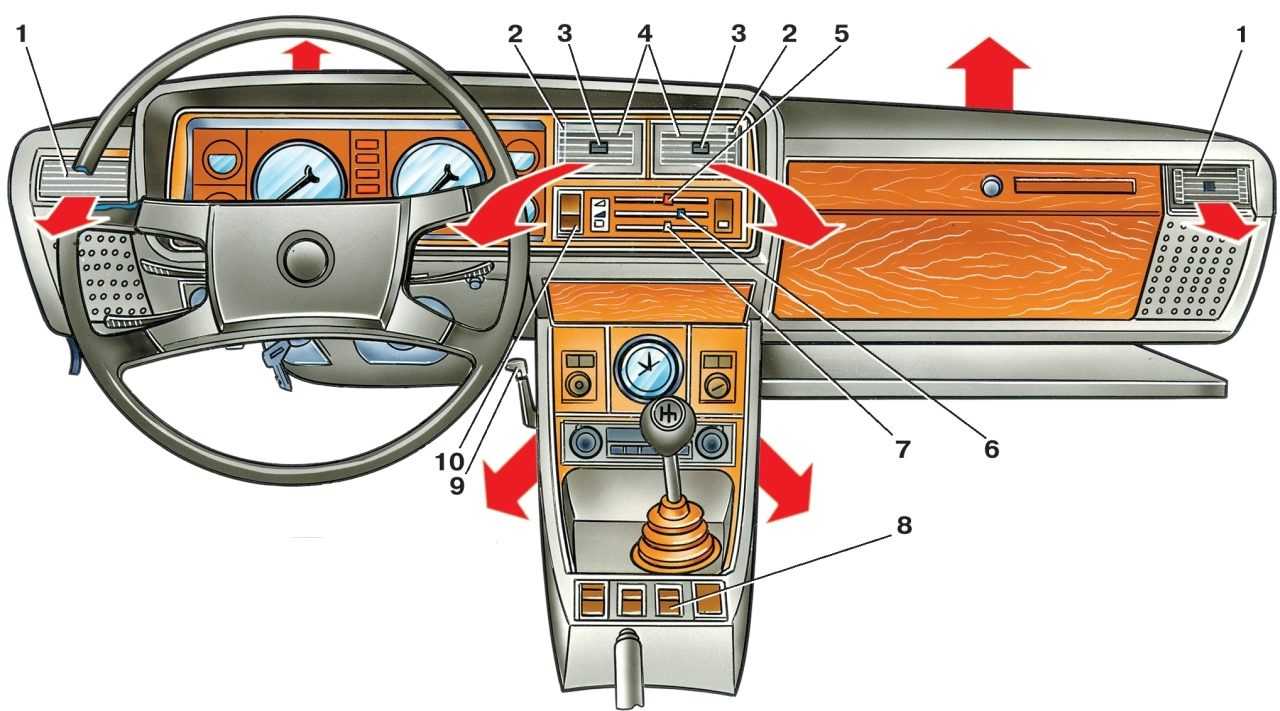 1
2
3
4
3
2
5
1
10
9
7
6
8